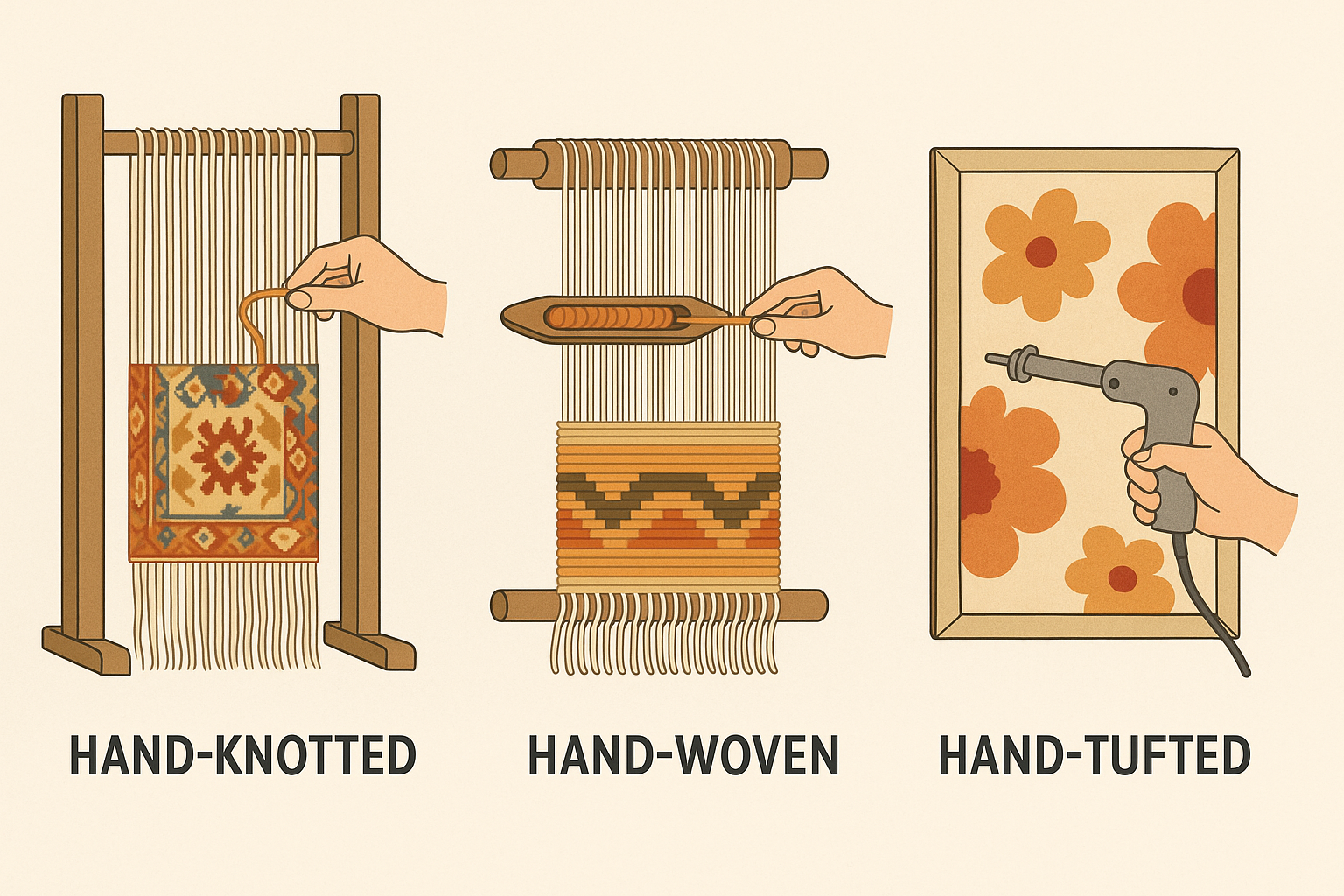 HAND-KNOTTED

HAND-WOVEN

HAND-TUFTED